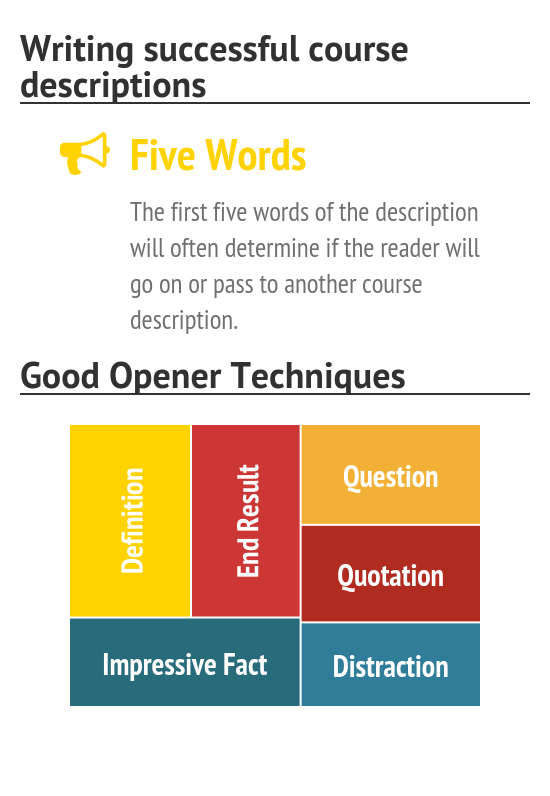 Writing successful course descriptions

Five Words

The first five words of the description will often determine if the reader will go on or pass to another course description.

Good Opener Techniques

Definition

End Result

Question

Quotation

Impressive Fact

Distraction